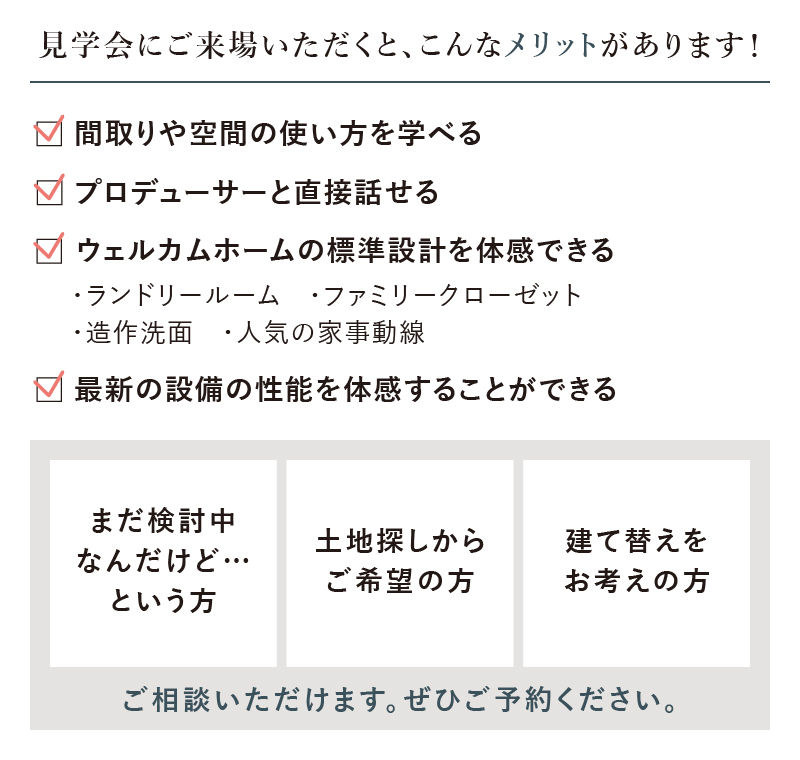 見学会にご来場いただくと、こんなメリットがあります!

☑ 間取りや空間の使い方を学べる

☑ プロデューサーと直接話せる

☑ ウェルカムホームの標準設計を体感できる

・ランドリールーム ・ファミリークローゼット
・造作洗面 ・人気の家事動線

☑ 最新の設備の性能を体感することができる

まだ検討中
なんだけど…
という方

土地探しから
ご希望の方

建て替えを
お考えの方

ご相談いただけます。ぜひご予約ください。